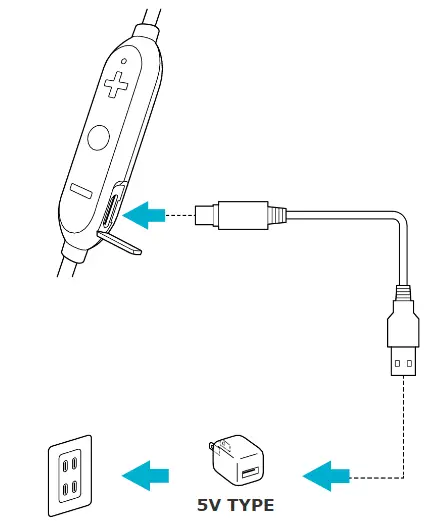 5V TYPE