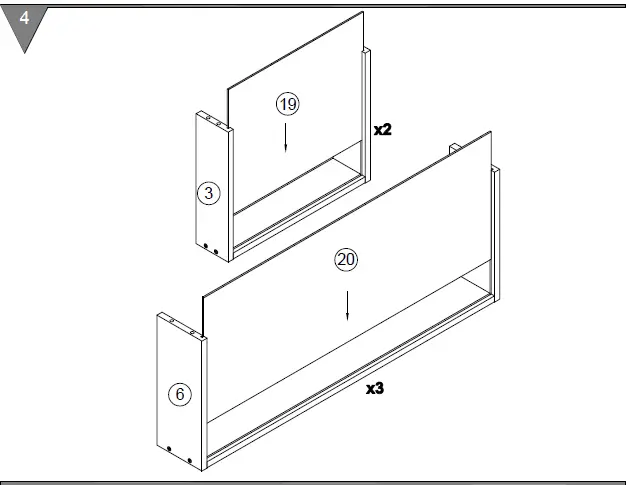 4

19

x2

3

20

6

x3