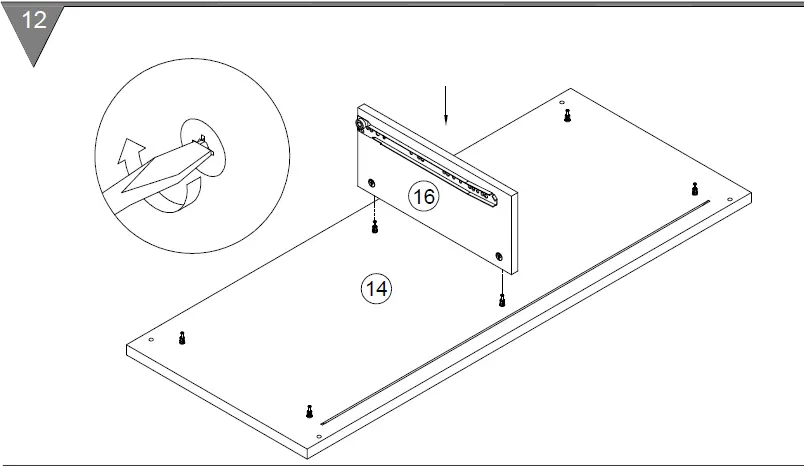 12

16

14