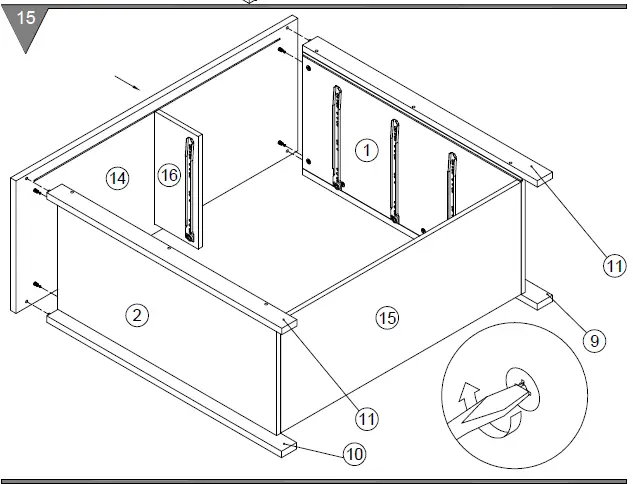 15

14

16

1

11

2

15

9

11

10