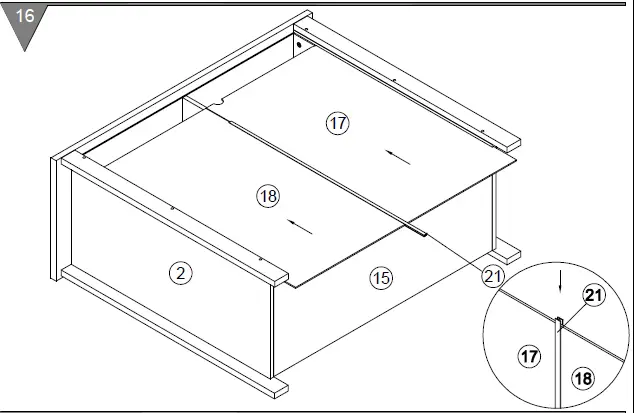 16

17

18

2

15

21

21

17

18