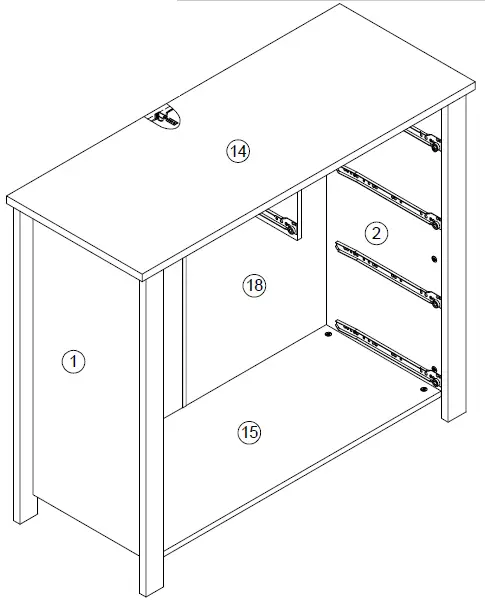 14
2
18
1
15