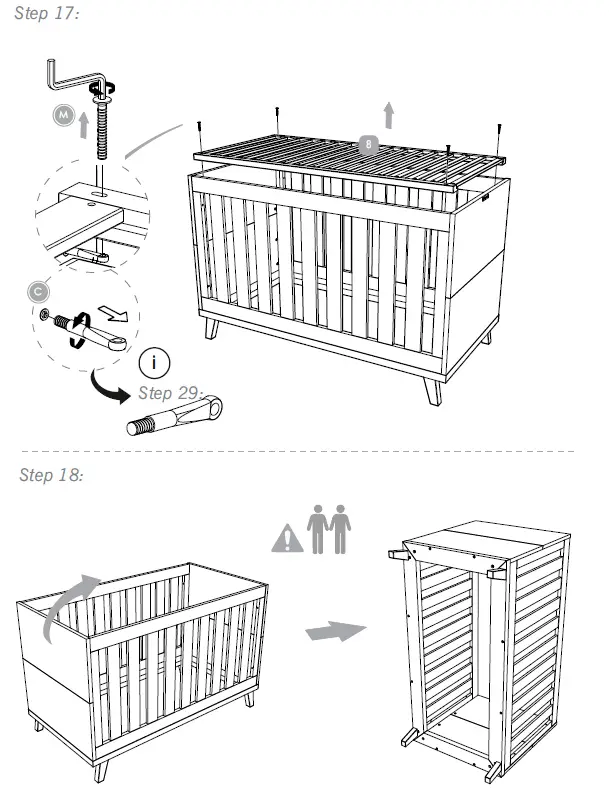 Step 17:

M

8

C

i

Step 29:

Step 18: