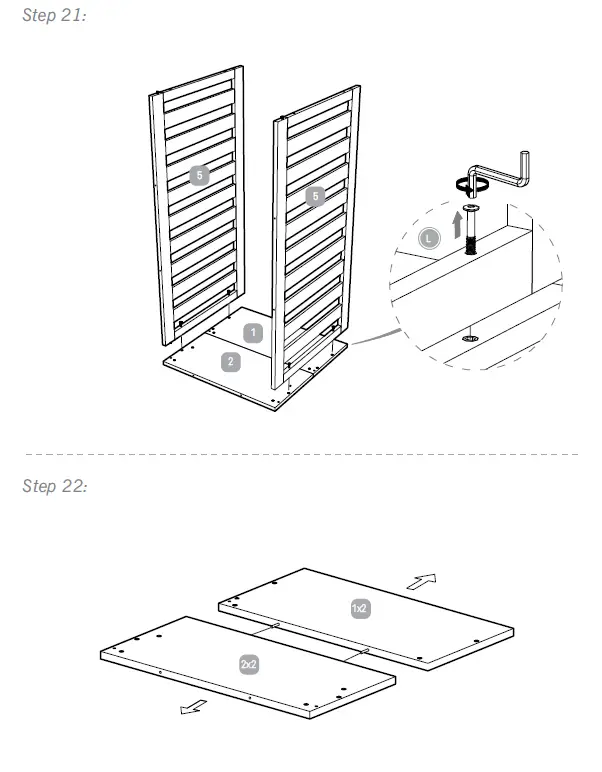 Step 21:

5

5

L

1

2

Step 22:

1x2

2x2