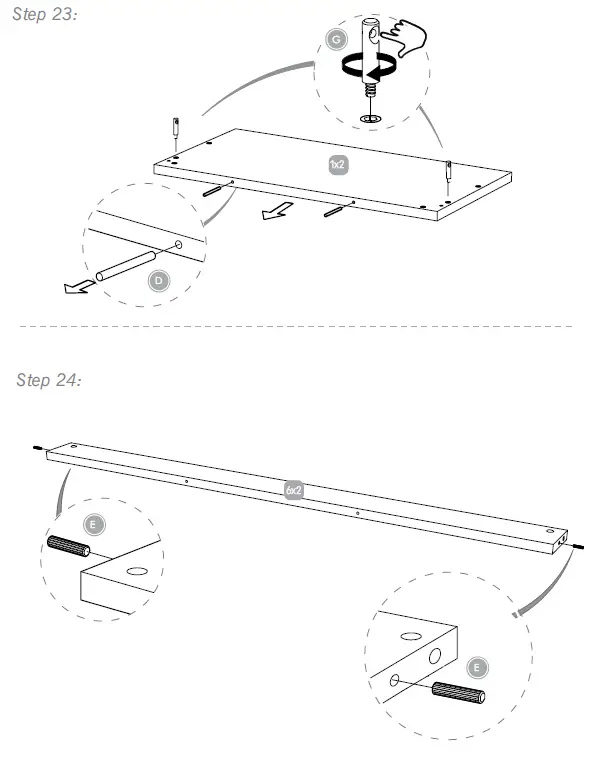 Step 23:

G

1x2

D

Step 24:

6x2

E

E