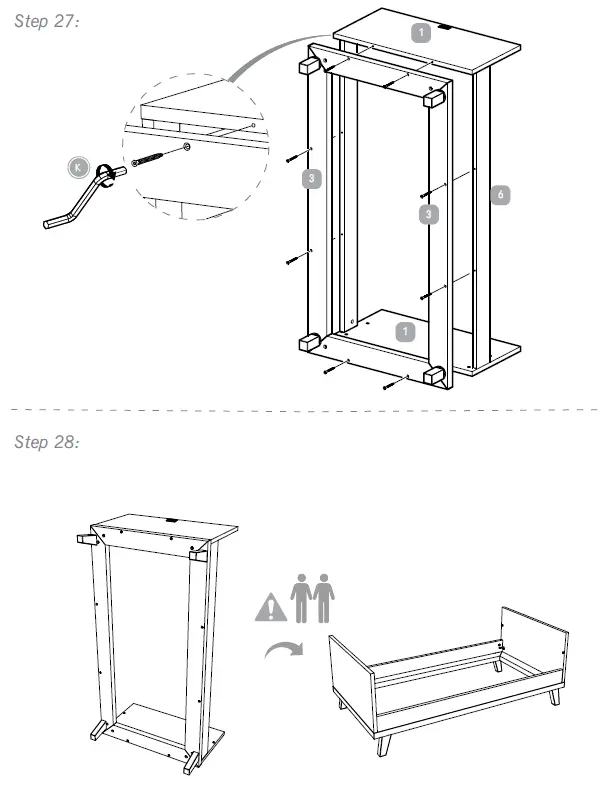 Step 27:

1

K

3

3

6

1

Step 28: