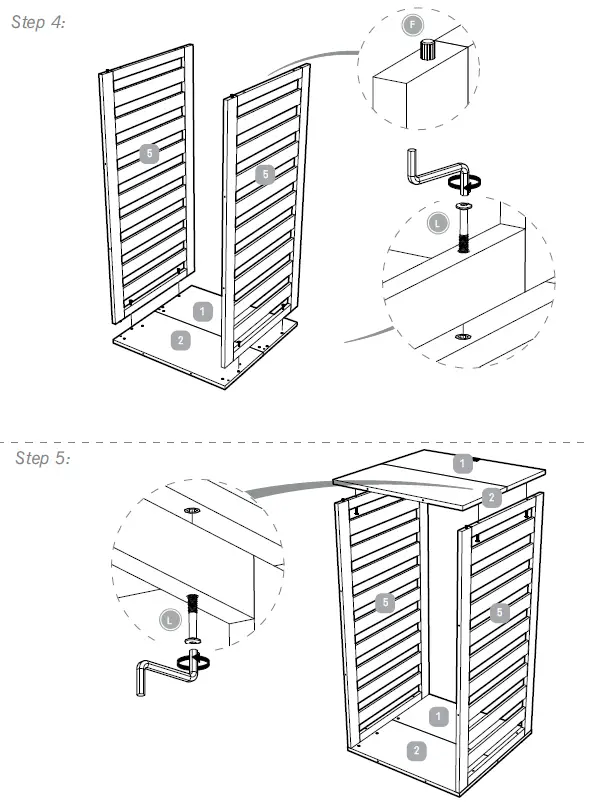 Step 4:

F

5

5

L

1

2

Step 5:

1

2

L

5

5

1

2