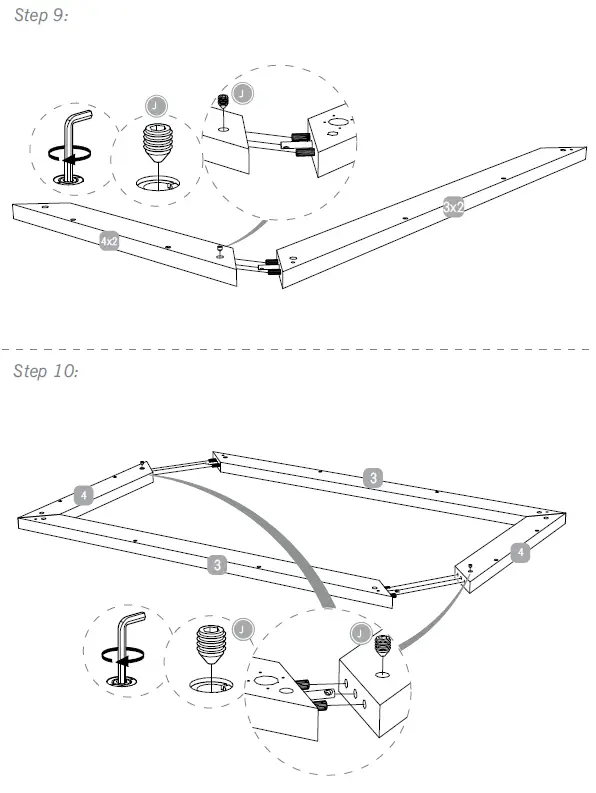 Step 9:

J

J

4x2

3x2

Step 10:

4

3

3

4

J

J