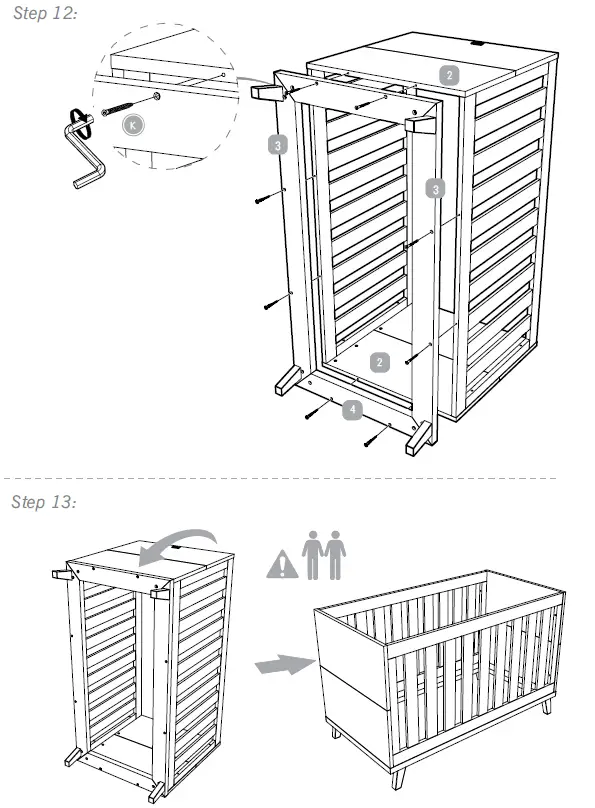 Step 12:

K

2

3

3

2

4

Step 13: