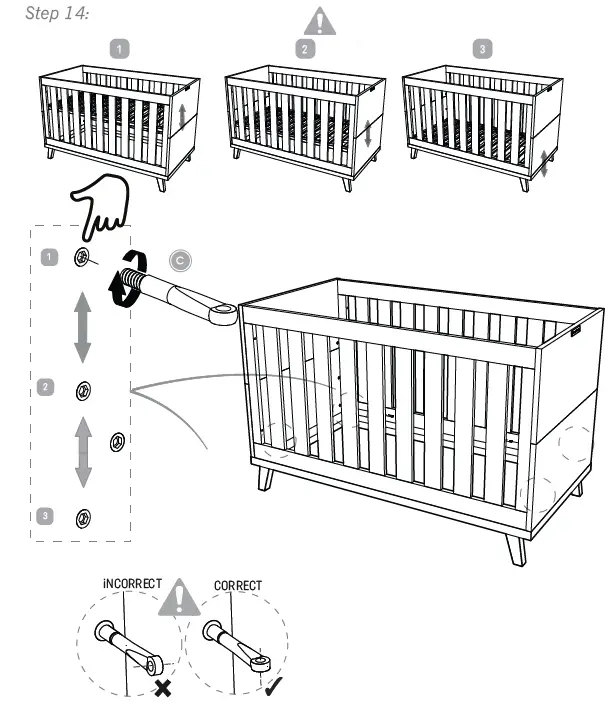 Step 14:

1

2

3

1

C

2

3

iNCORRECT

CORRECT