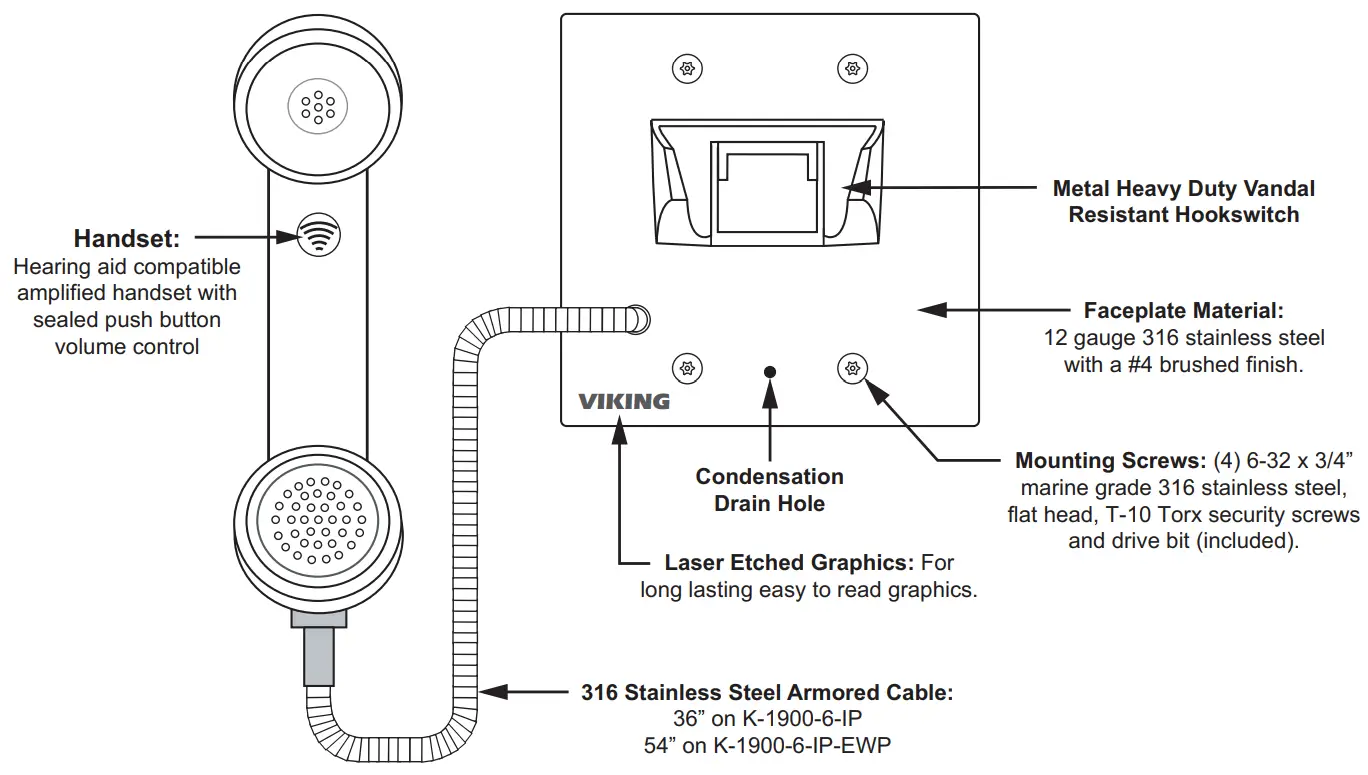 Handset:
Hearing aid compatible amplified handset with sealed push button volume control

Metal Heavy Duty Vandal Resistant Hookswitch

Faceplate Material:
12 gauge 316 stainless steel with a #4 brushed finish.

VIKING

Condensation Drain Hole

Mounting Screws: (4) 6-32 x 3/4" marine grade 316 stainless steel, flat head, T-10 Torx security screws and drive bit (included).

Laser Etched Graphics: For long lasting easy to read graphics.

316 Stainless Steel Armored Cable:
36" on K-1900-6-IP
54" on K-1900-6-IP-EWP