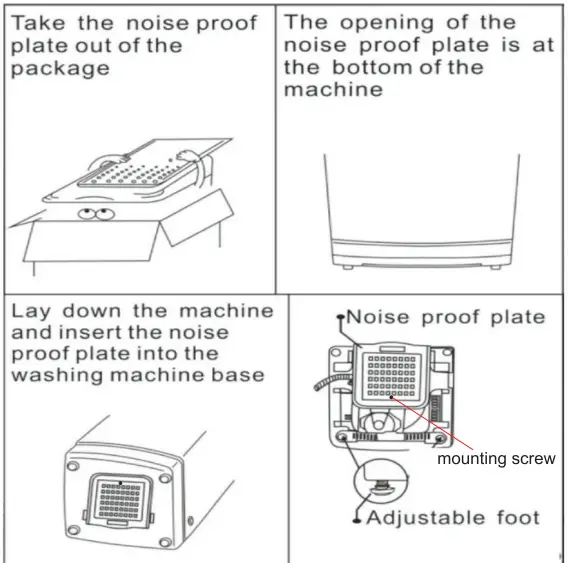 Take the noise proof plate out of the package

The opening of the noise proof plate is at the bottom of the machine

Lay down the machine and insert the noise proof plate into the washing machine base

Noise proof plate

mounting screw

Adjustable foot