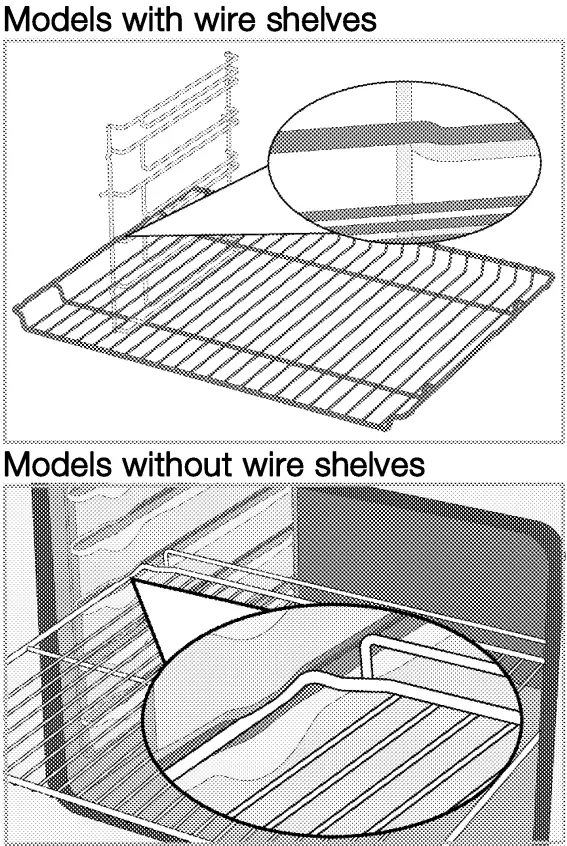 Models with wire shelves

Models without wire shelves