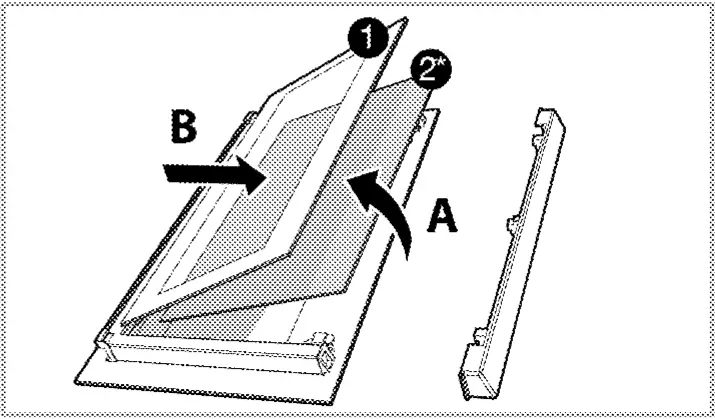 1
2*
B
A