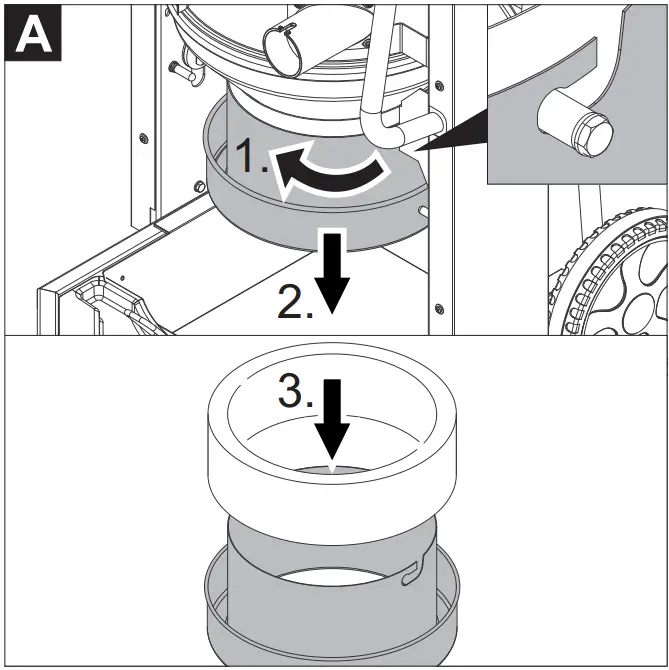 A

1.

2.

3.