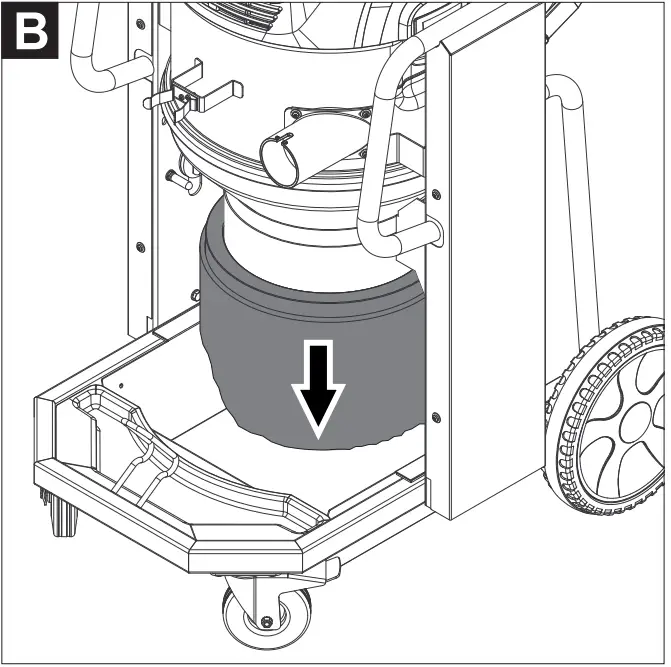 B