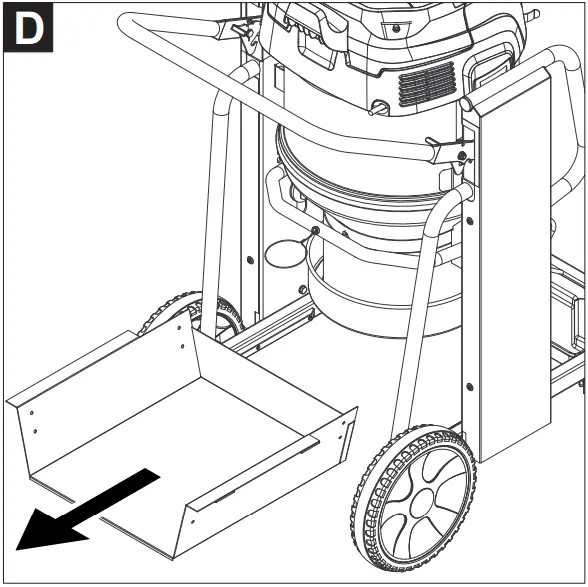 D