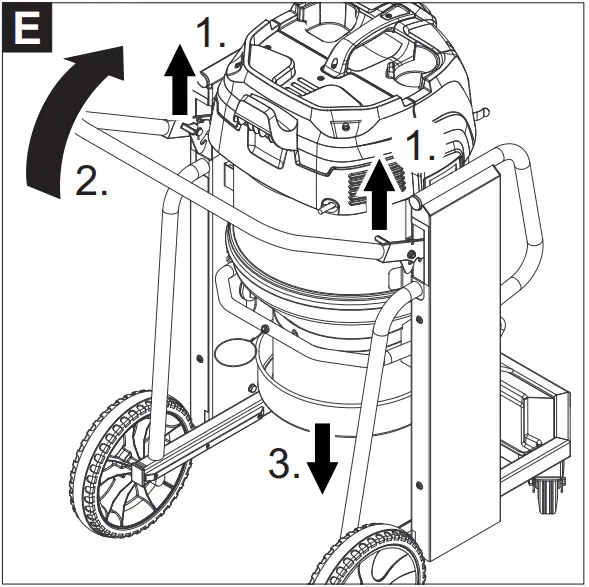 E
1.
1.
2.
3.