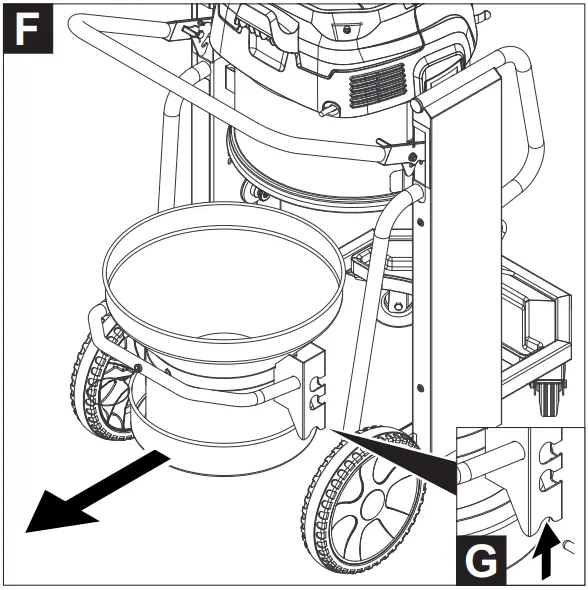 F

G