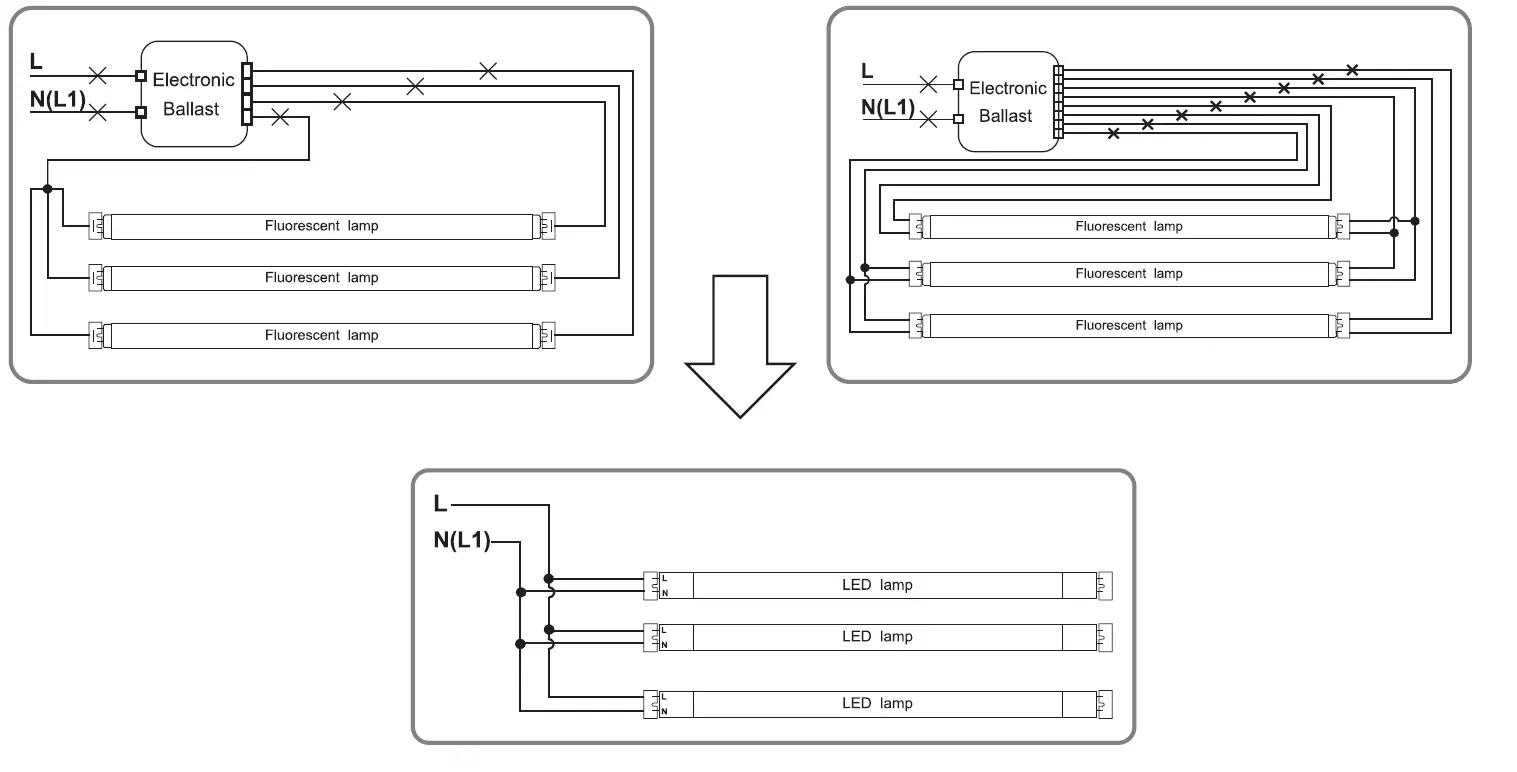 L
N(L1)
Electronic Ballast
Fluorescent lamp
Fluorescent lamp
Fluorescent lamp

L
N(L1)
Electronic Ballast
Fluorescent lamp
Fluorescent lamp
Fluorescent lamp

L
N(L1)
L
N
LED lamp
L
N
LED lamp
L
N
LED lamp