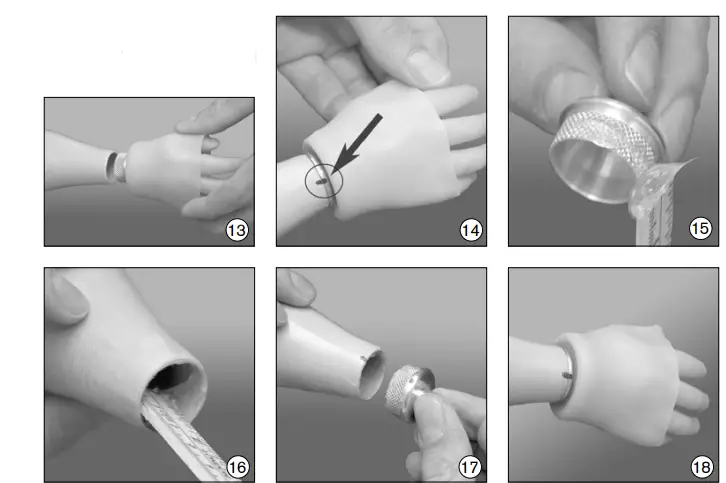 13

14

15

16

17

18