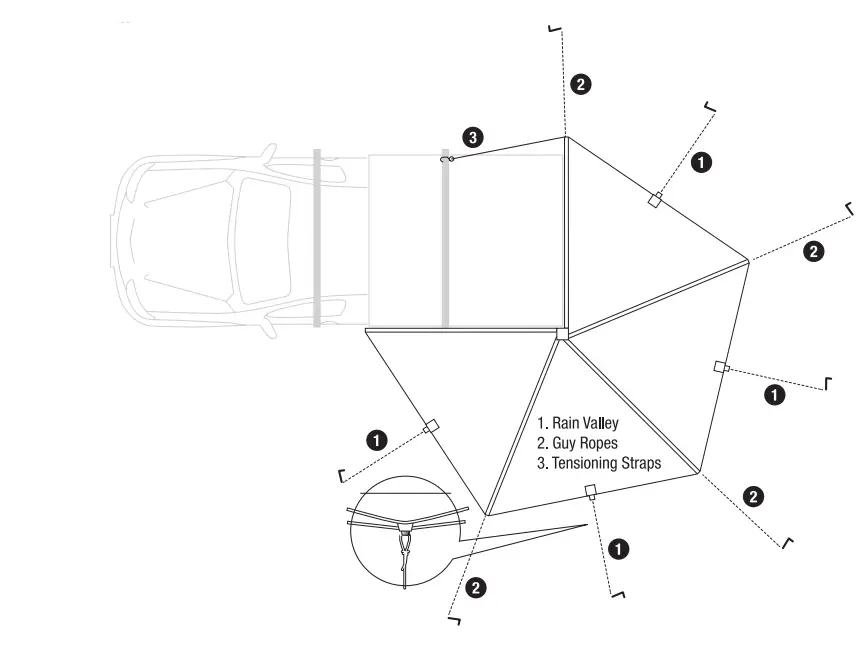 2
3
1
2
1
1
1. Rain Valley
2. Guy Ropes
3. Tensioning Straps
2
1
2