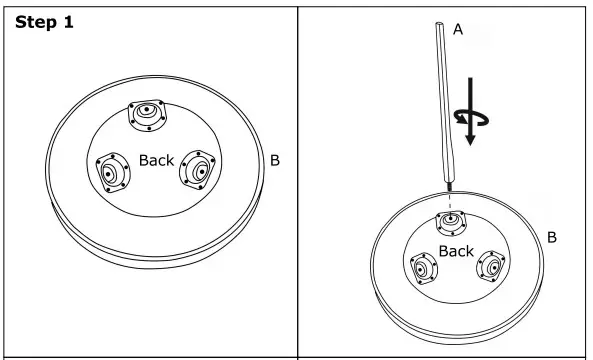 Step 1

Back
B

A
Back
B