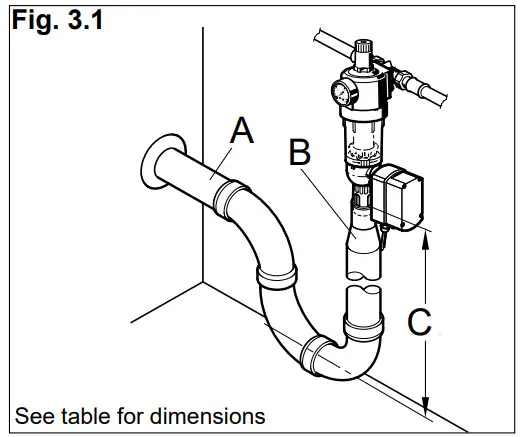 Fig. 3.1

A

B

C

See table for dimensions