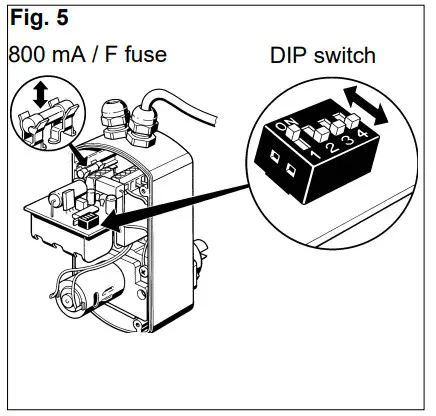 Fig. 5

800 mA / F fuse

DIP switch

ON

1 2 3 4