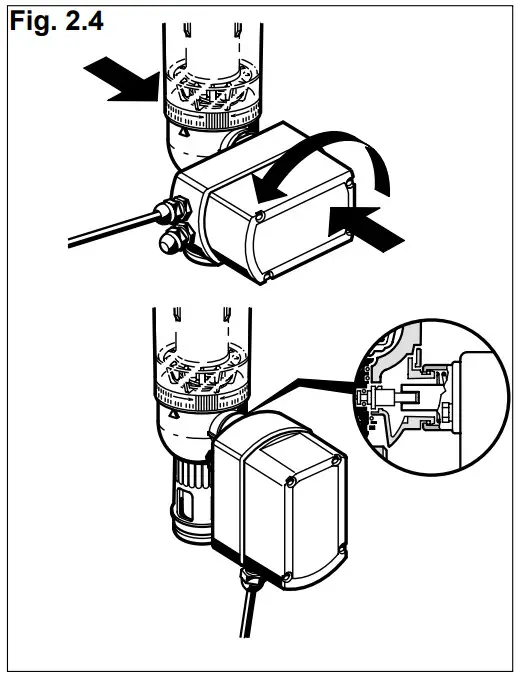 Fig. 2.4