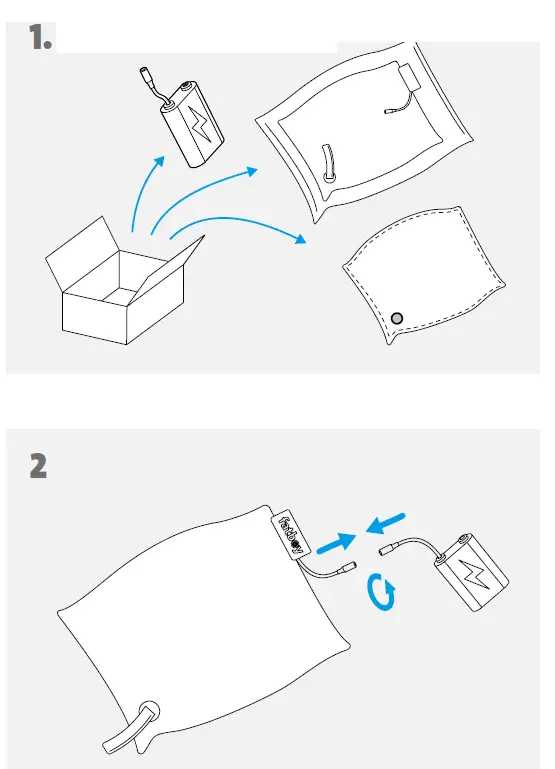 1.

2

fatboy