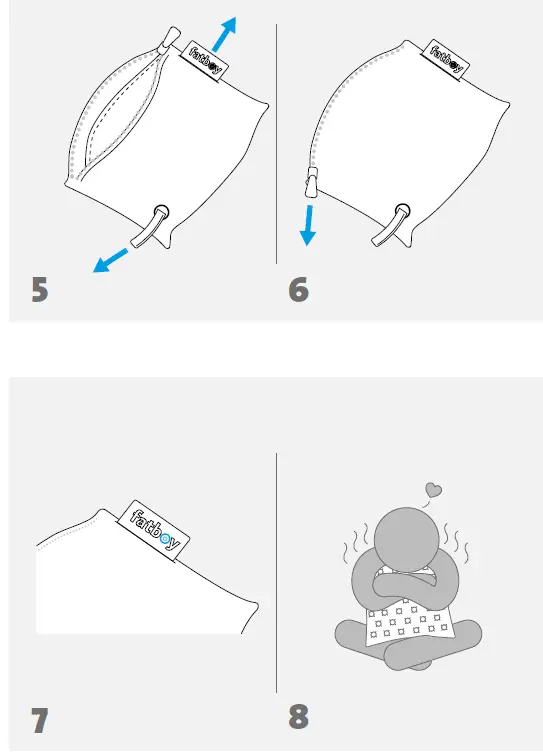 fatboy

5

fatboy

6

fatboy

7

8