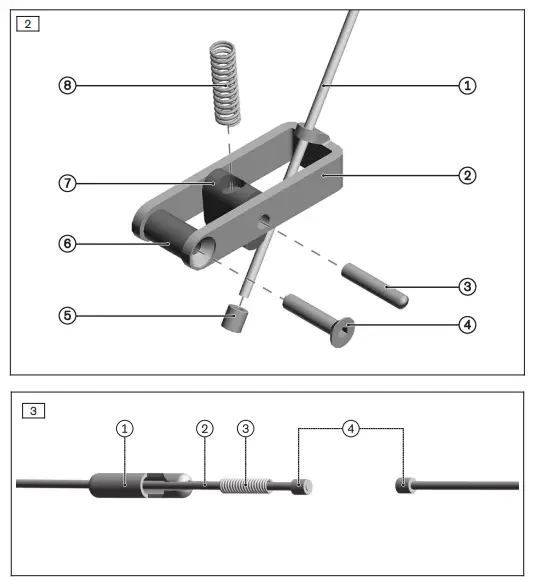 2

8
1
7
2
6
3
5
4

3

1
2
3
4