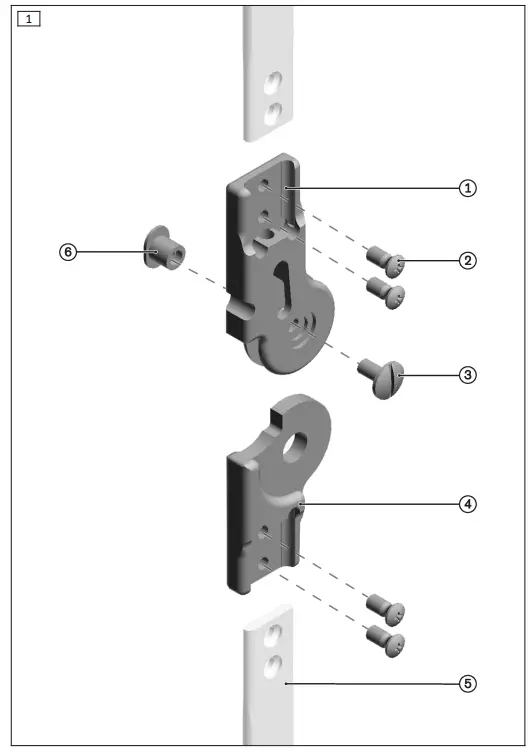 1

1
6
2
3
4
5