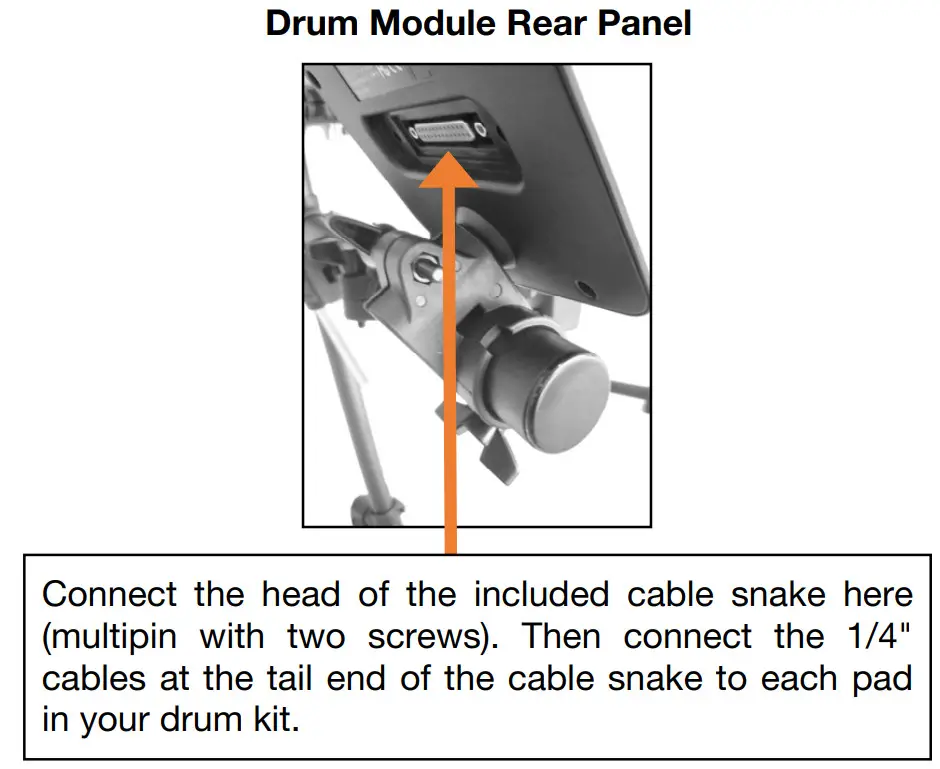 Drum Module Rear Panel

Connect the head of the included cable snake here (multipin with two screws). Then connect the 1/4" cables at the tail end of the cable snake to each pad in your drum kit.