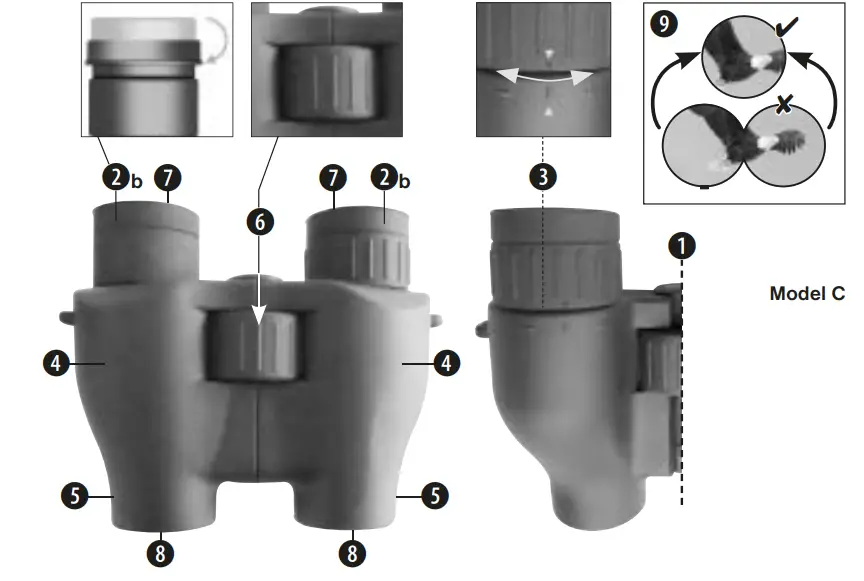 9
✓
✗
2b
7
7
2b
3
6
1
Model C
4
4
5
5
8
8