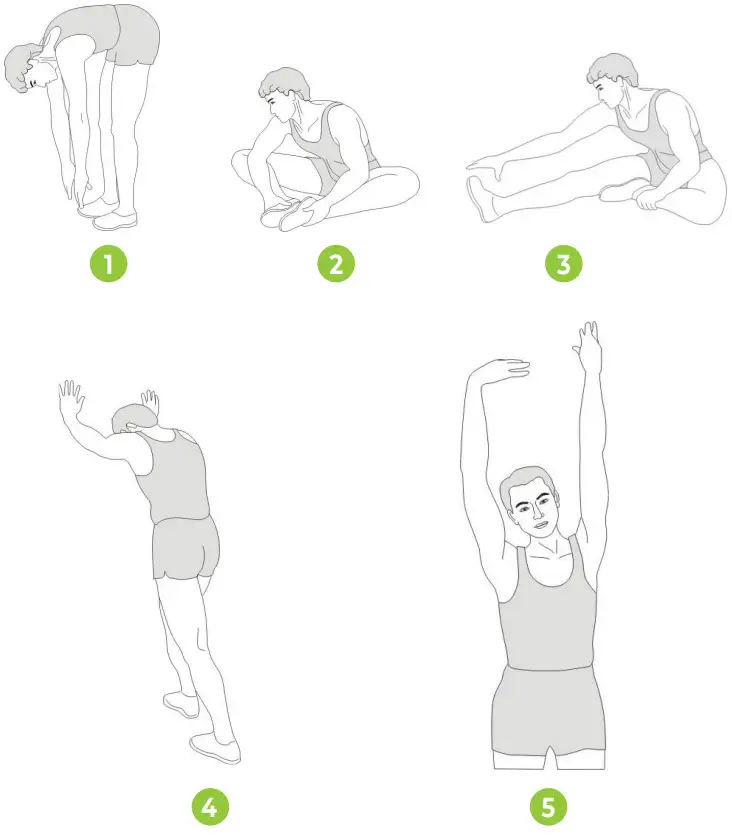 1

2

3

4

5