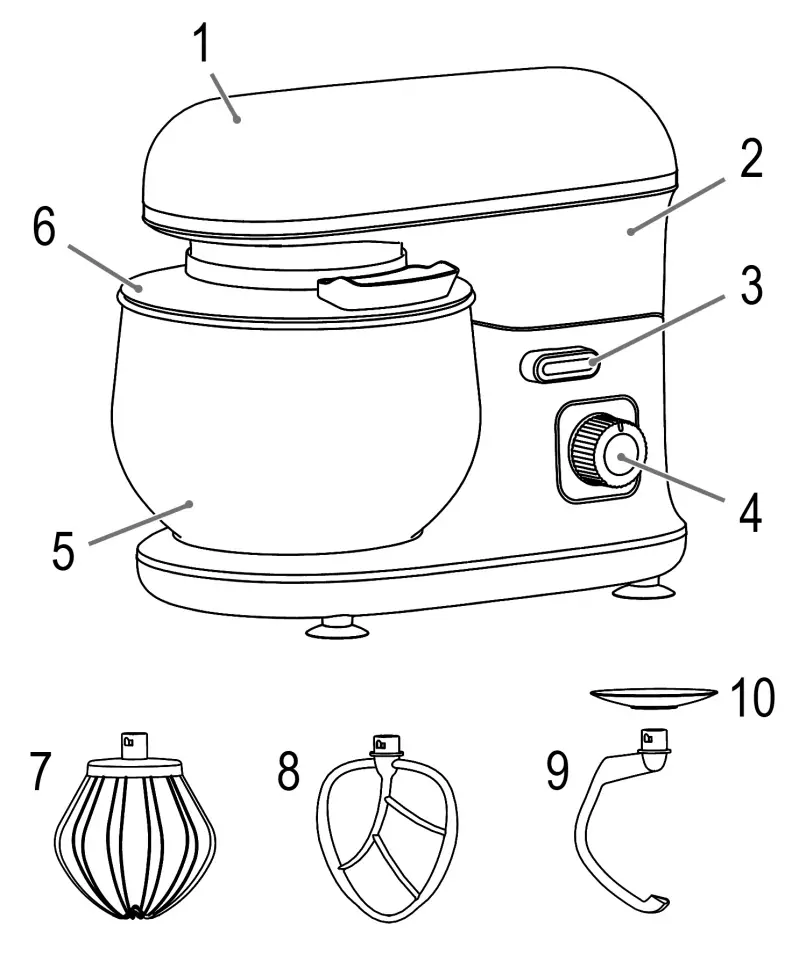 1
2
6
3
4
5
10
7
8
9