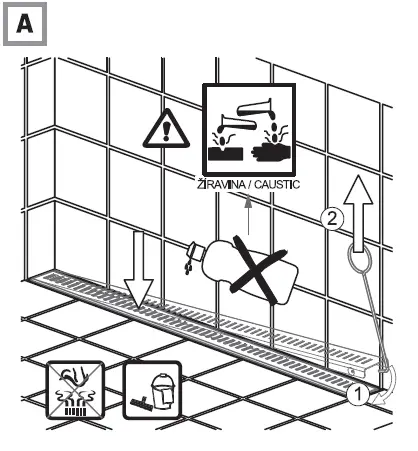 A

ŽÍRAVINA / CAUSTIC

2

1