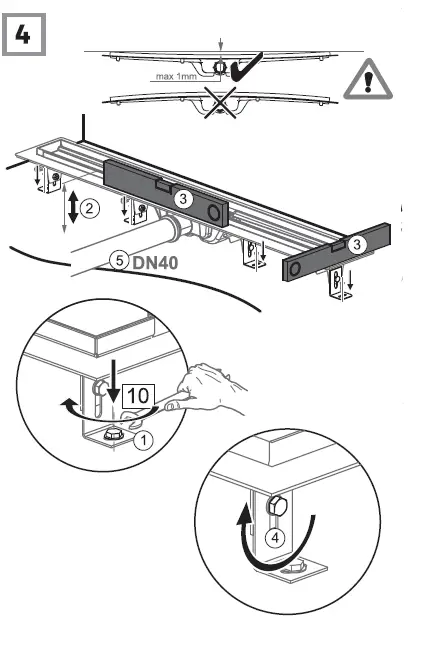 4

max 1mm

2

3

3

5 DN40

10

1

4