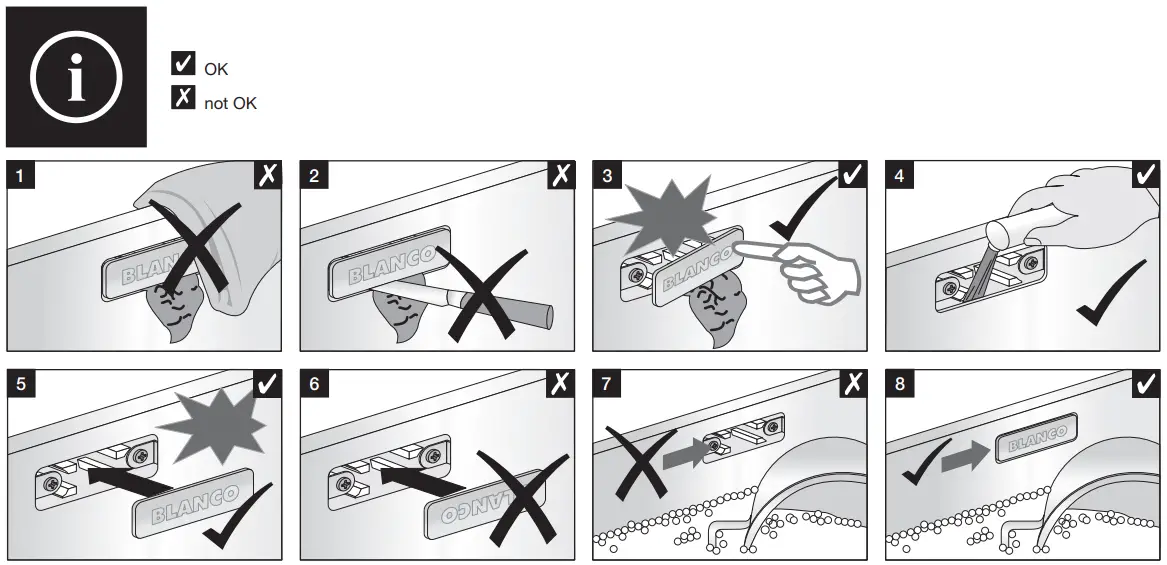 i

✓ OK
✗ not OK

1 ✗
BLANCO

2 ✗
BLANCO

3 ✓
BLANCO

4 ✓

5 ✓
BLANCO

6 ✗
BLANCO

7 ✗

8 ✓
BLANCO