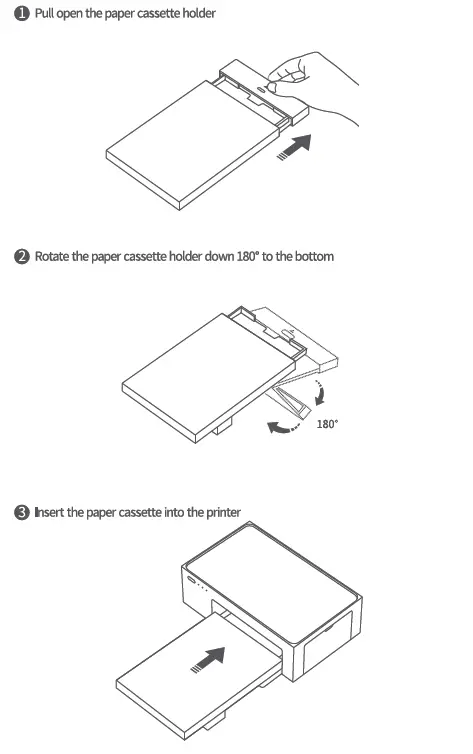 ❶ Pull open the paper cassette holder

❷ Rotate the paper cassette holder down 180° to the bottom

180°

❸ Insert the paper cassette into the printer