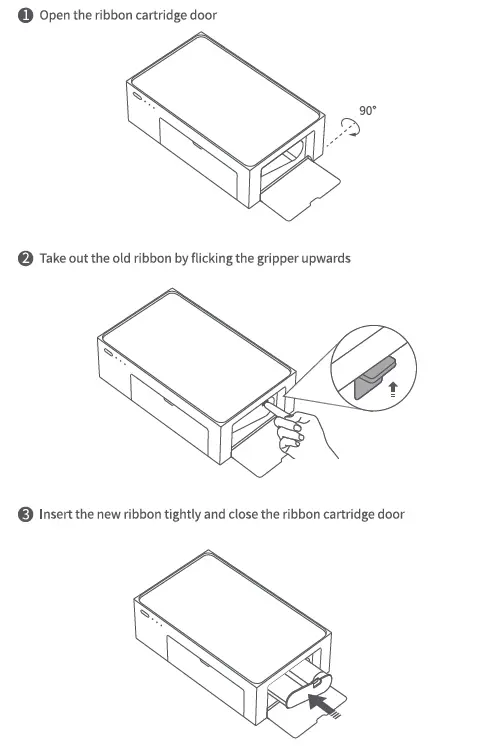 ❶ Open the ribbon cartridge door

90°

❷ Take out the old ribbon by flicking the gripper upwards

❸ Insert the new ribbon tightly and close the ribbon cartridge door