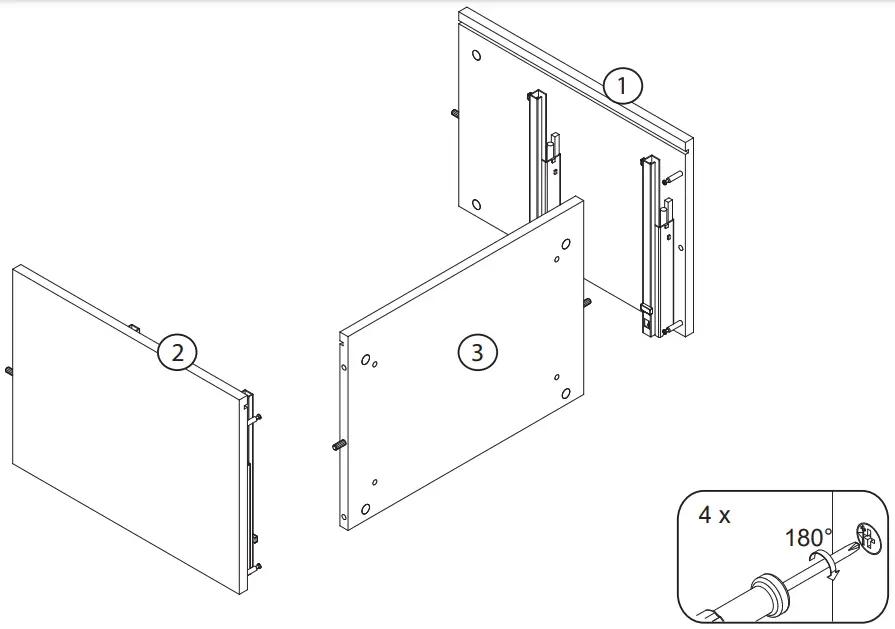 1

2

3

4 x

180°