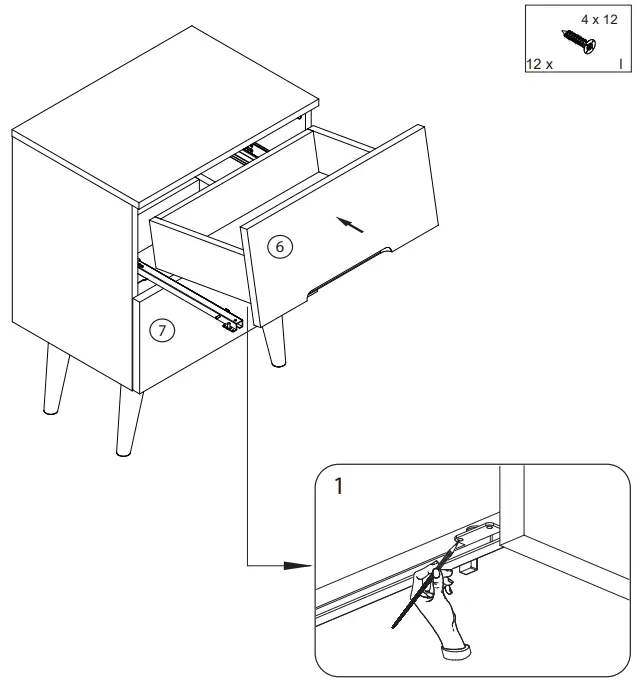 4 x 12
12 x
I

6

7

1