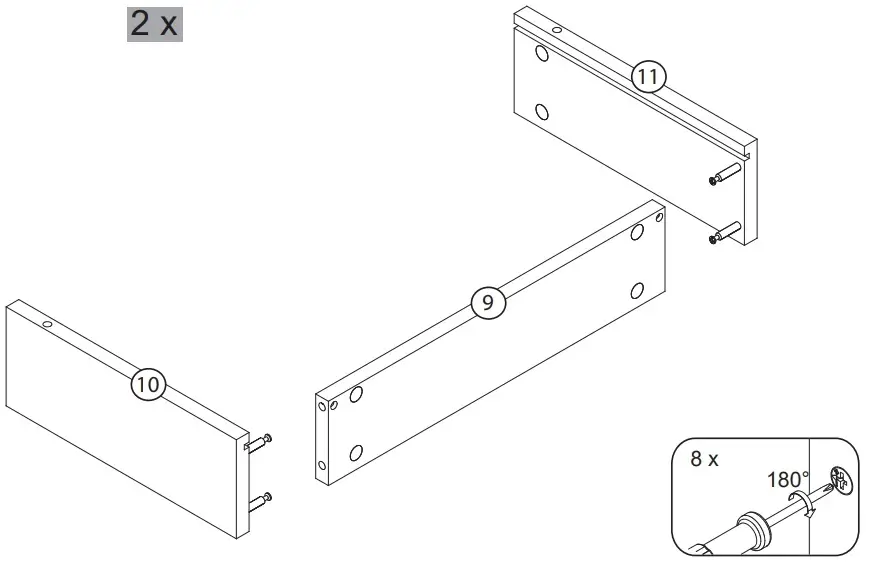 2 x

11

9

10

8 x

180°