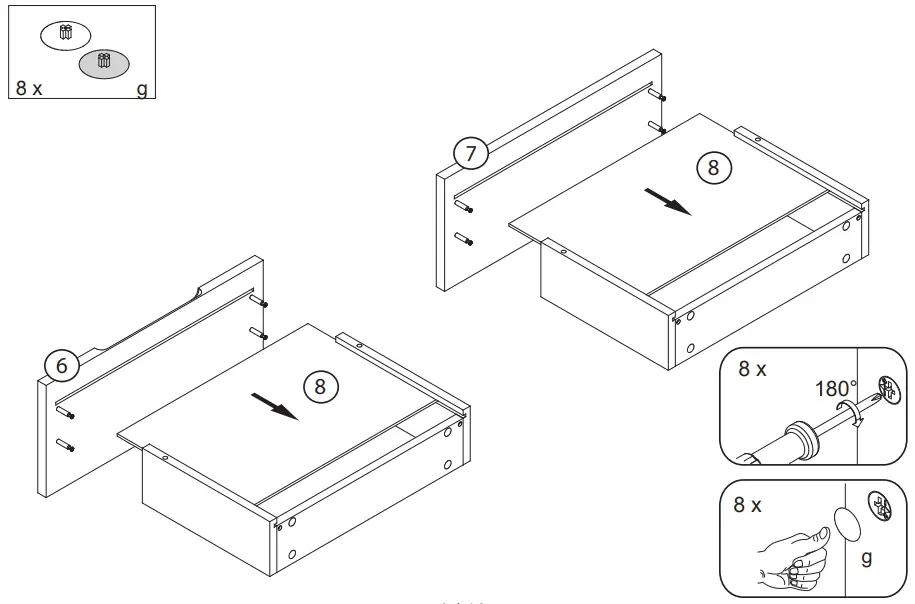 8 x

g

7

8

6

8

8 x

180°

8 x

g