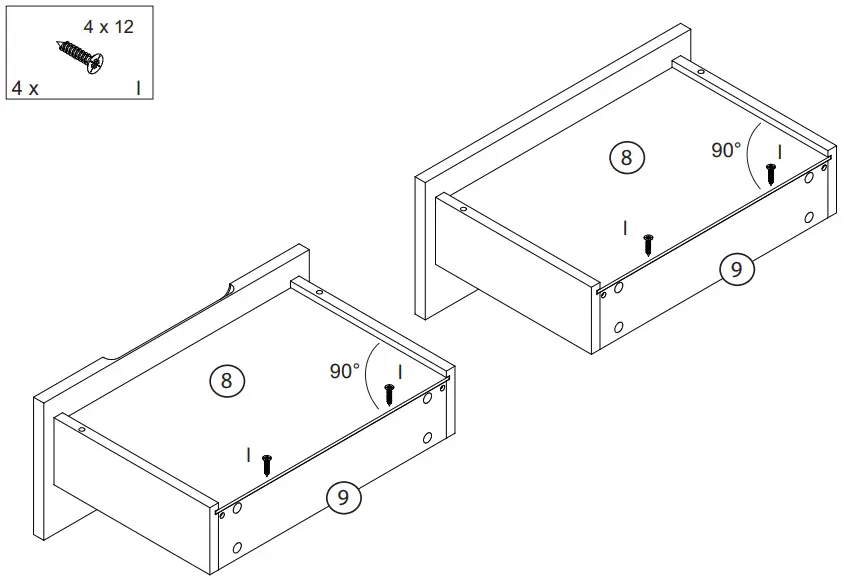 4 x 12
4 x
I

8
90°
I
I
9

8
90°
I
I
9