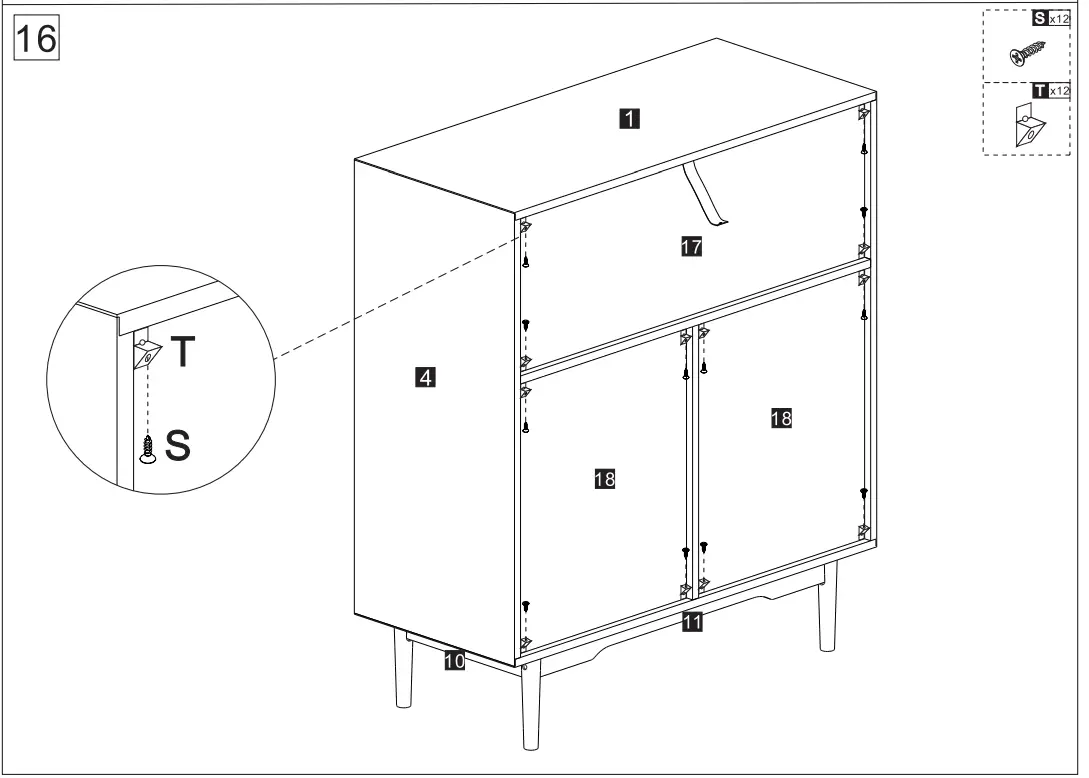 16

S x12

T x12

1

17

T

S

4

18

18

11

10