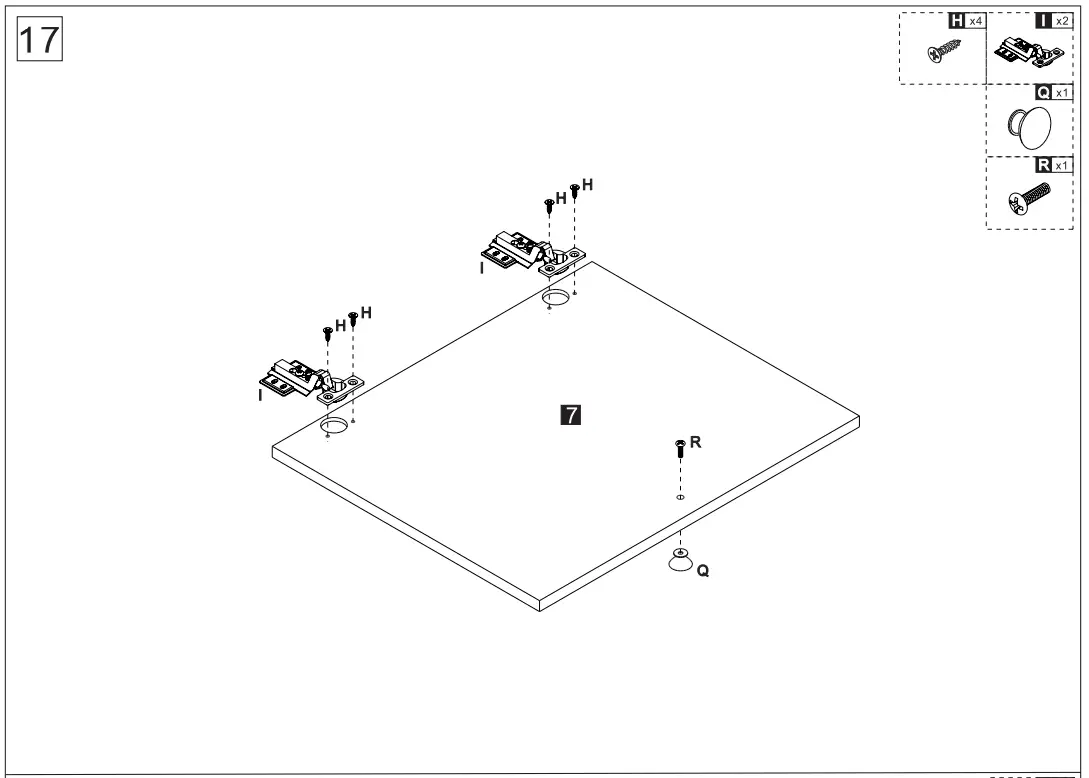 17

H x4
I x2
Q x1
R x1

H
H
I
H
H
I
7
R
Q